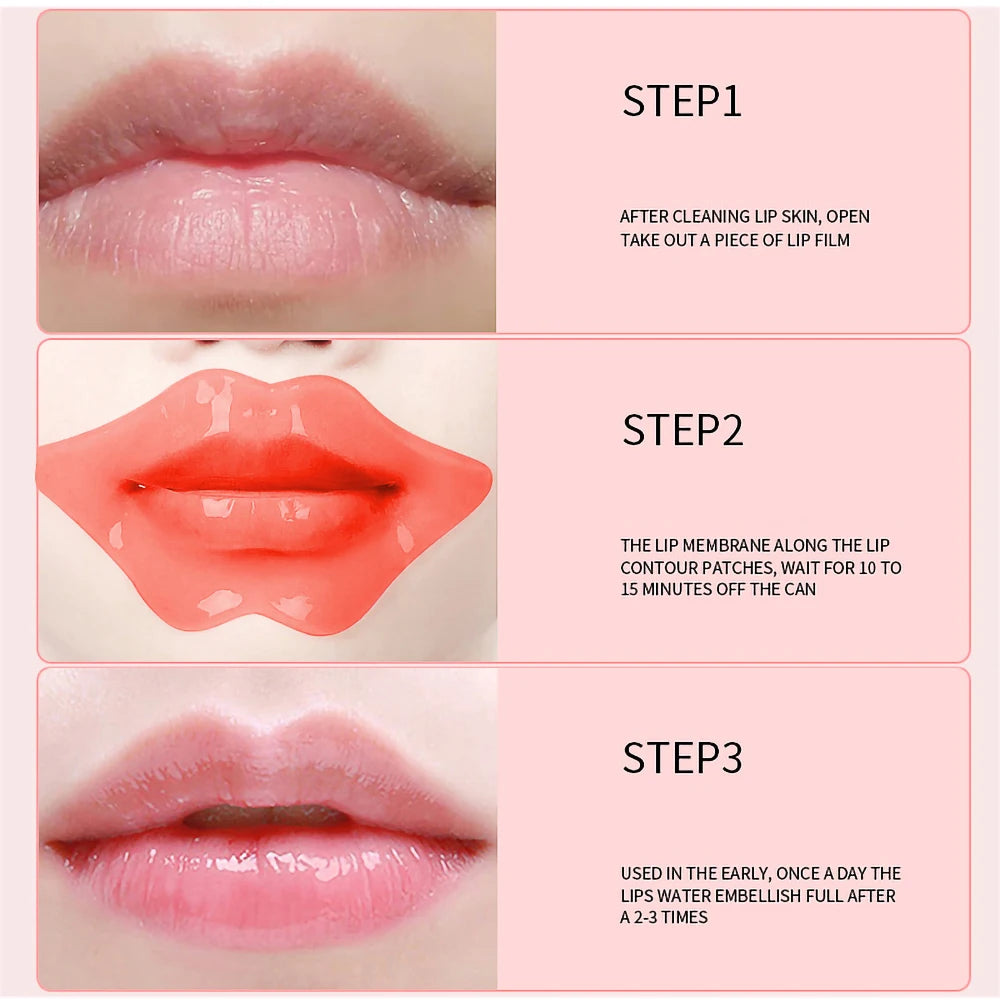 STEP1

AFTER CLEANING LIP SKIN, OPEN TAKE OUT A PIECE OF LIP FILM

STEP2

THE LIP MEMBRANE ALONG THE LIP CONTOUR PATCHES, WAIT FOR 10 TO 15 MINUTES OFF THE CAN

STEP3

USED IN THE EARLY, ONCE A DAY THE LIPS WATER EMBELLISH FULL AFTER A 2-3 TIMES